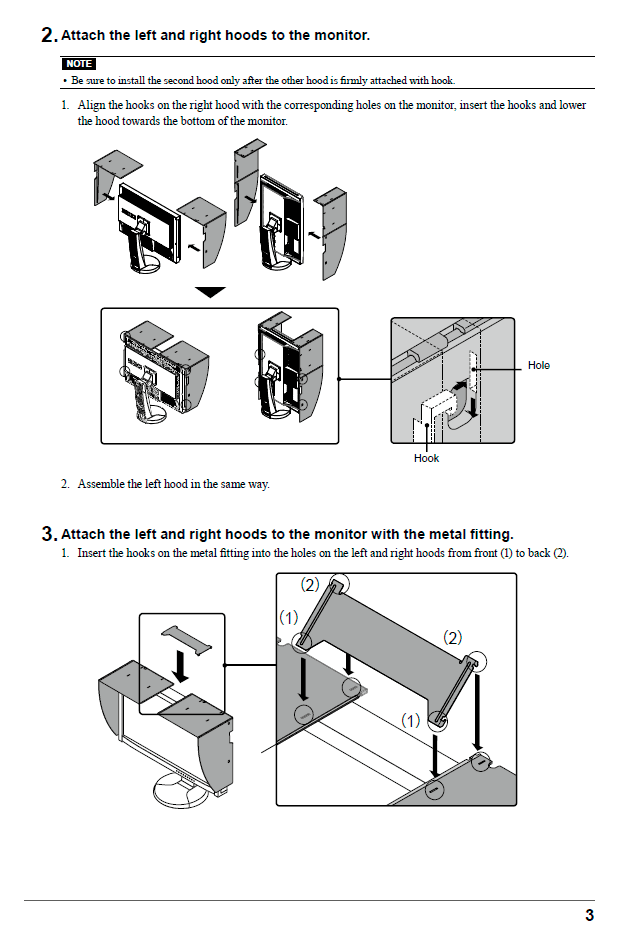 2. Attach the left and right hoods to the monitor.

NOTE

• Be sure to install the second hood only after the other hood is firmly attached with hook.

1. Align the hooks on the right hood with the corresponding holes on the monitor, insert the hooks and lower the hood towards the bottom of the monitor.

Hole

Hook

2. Assemble the left hood in the same way.

3. Attach the left and right hoods to the monitor with the metal fitting.

1. Insert the hooks on the metal fitting into the holes on the left and right hoods from front (1) to back (2).

(2)

(1)

(2)

(1)

3