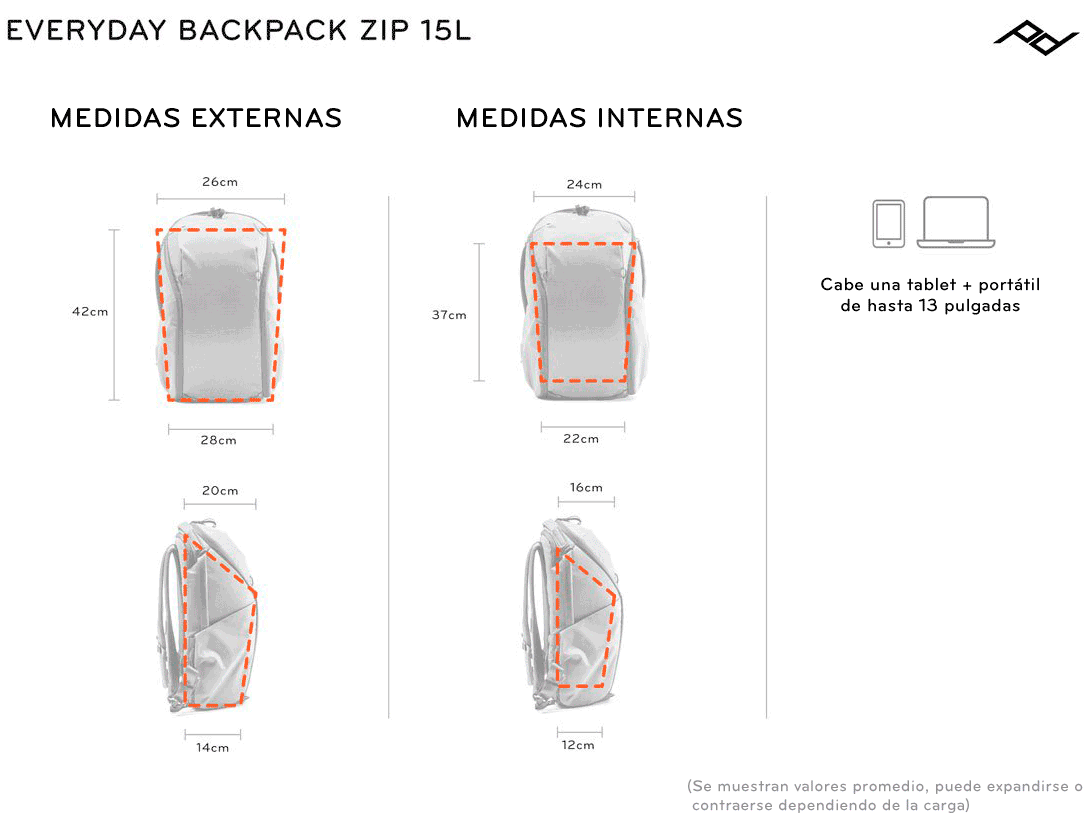 EVERYDAY BACKPACK ZIP 15L

MEDIDAS EXTERNAS

26cm

42cm

28cm

20cm

14cm

MEDIDAS INTERNAS

24cm

37cm

22cm

16cm

12cm

Cabe una tablet + portátil de hasta 13 pulgadas

(Se muestran valores promedio, puede expandirse o contraerse dependiendo de la carga)