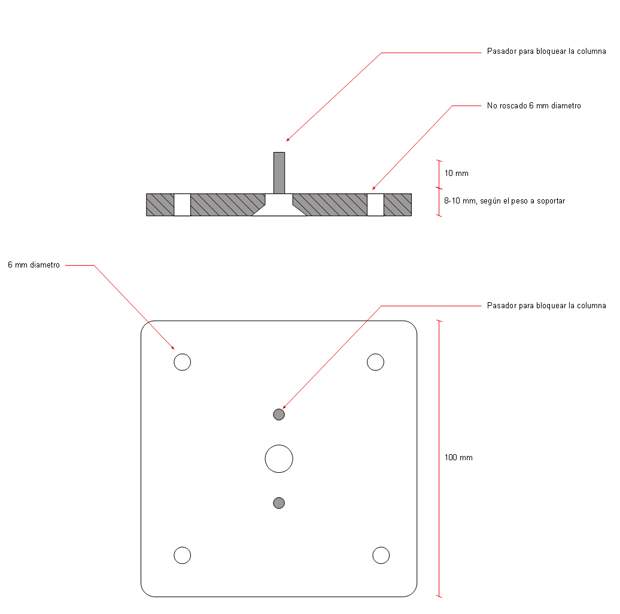 Pasador para bloquear la columna

No roscado 6 mm diametro

10 mm

8-10 mm, según el peso a soportar

6 mm diametro

Pasador para bloquear la columna

100 mm