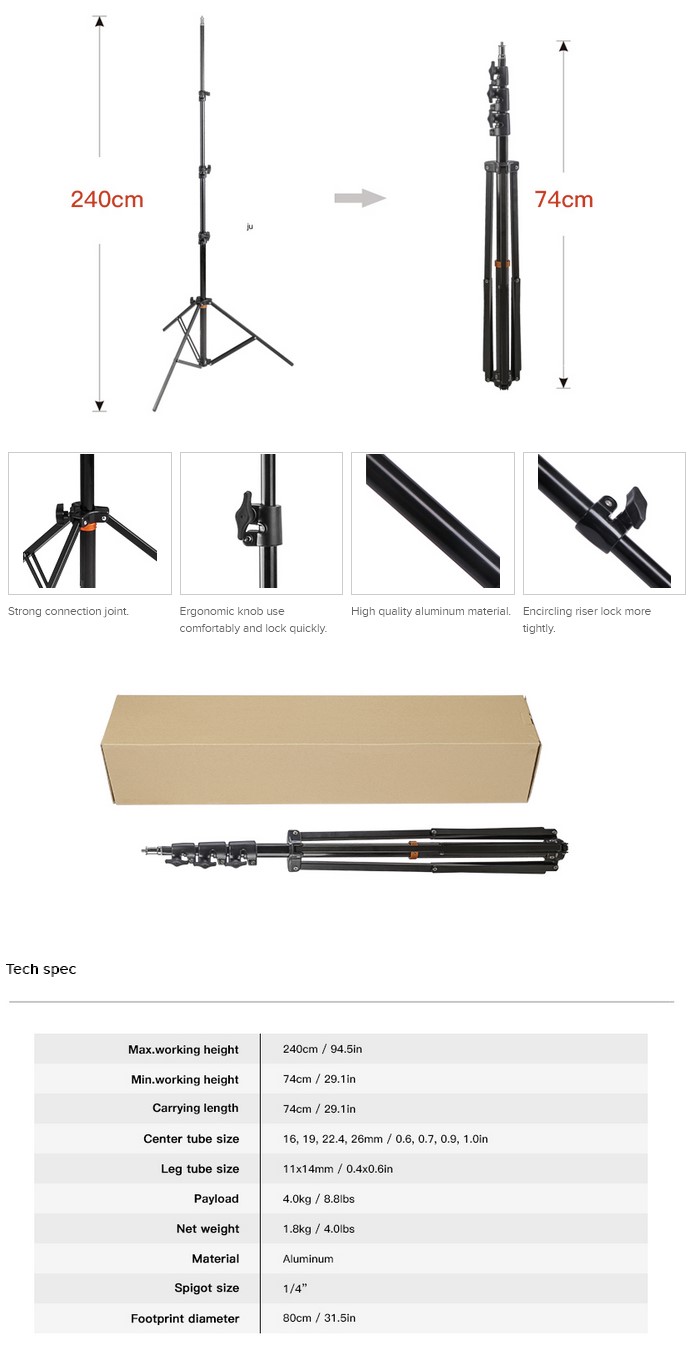 240cm

ju

74cm

Strong connection joint.

Ergonomic knob use comfortably and lock quickly.

High quality aluminum material.

Encircling riser lock more tightly.

Tech spec

| Max.working height | 240cm / 94.5in |
|---|---|
| Min.working height | 74cm / 29.1in |
| Carrying length | 74cm / 29.1in |
| Center tube size | 16, 19, 22.4, 26mm / 0.6, 0.7, 0.9, 1.0in |
| Leg tube size | 11x14mm / 0.4x0.6in |
| Payload | 4.0kg / 8.8lbs |
| Net weight | 1.8kg / 4.0lbs |
| Material | Aluminum |
| Spigot size | 1/4" |
| Footprint diameter | 80cm / 31.5in |