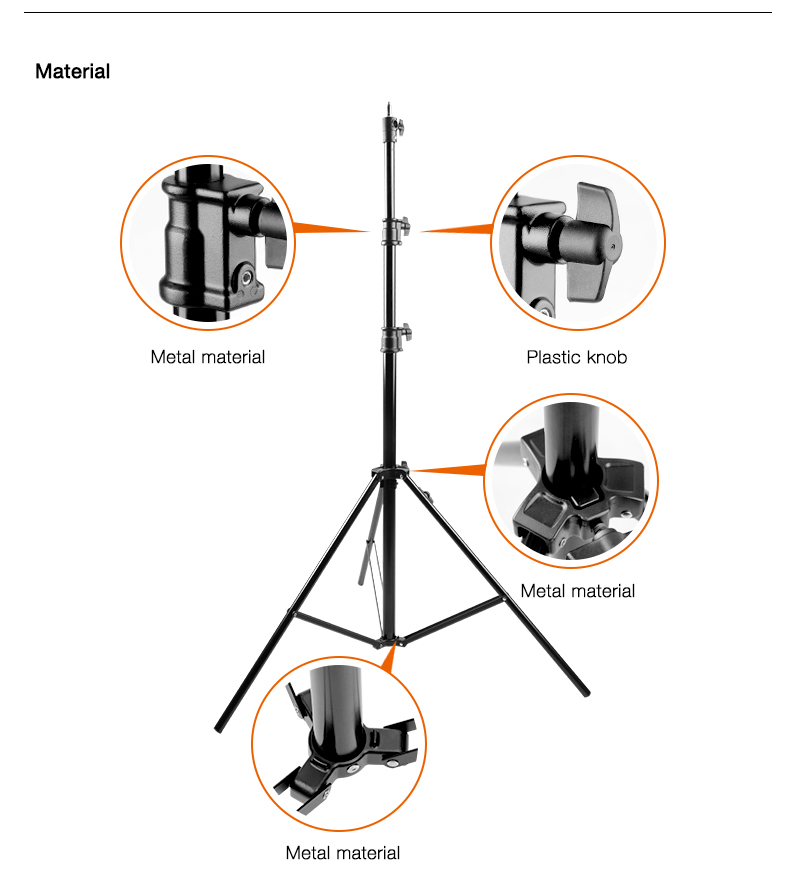 Material

Metal material

Plastic knob

Metal material

Metal material