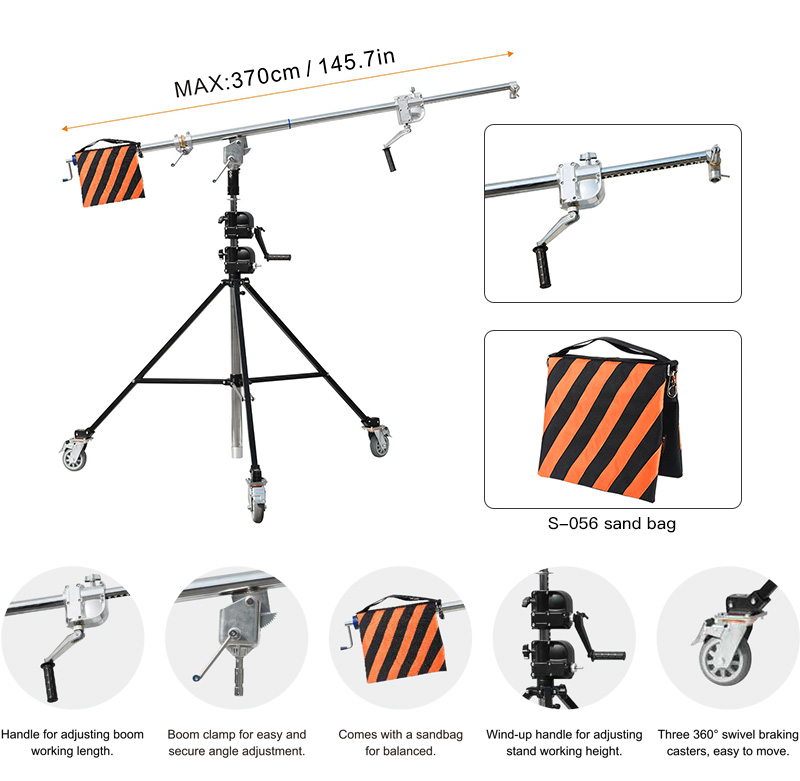 MAX:370cm / 145.7in

S–056 sand bag

Handle for adjusting boom working length.

Boom clamp for easy and secure angle adjustment.

Comes with a sandbag for balanced.

Wind-up handle for adjusting stand working height.

Three 360° swivel braking casters, easy to move.