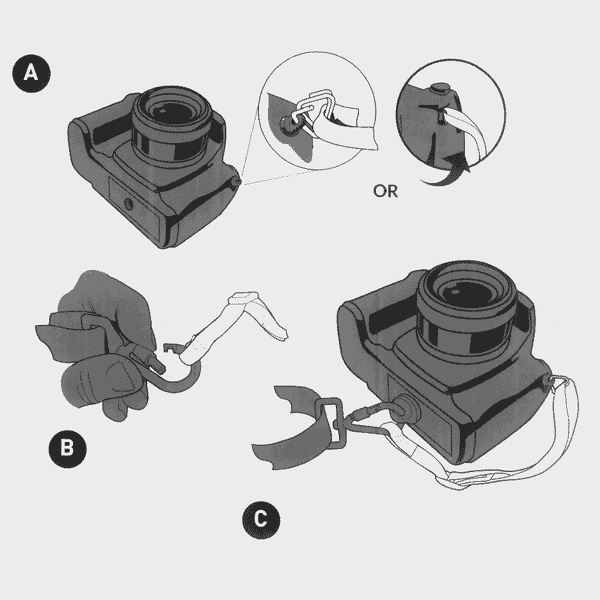 A

OR

B

C